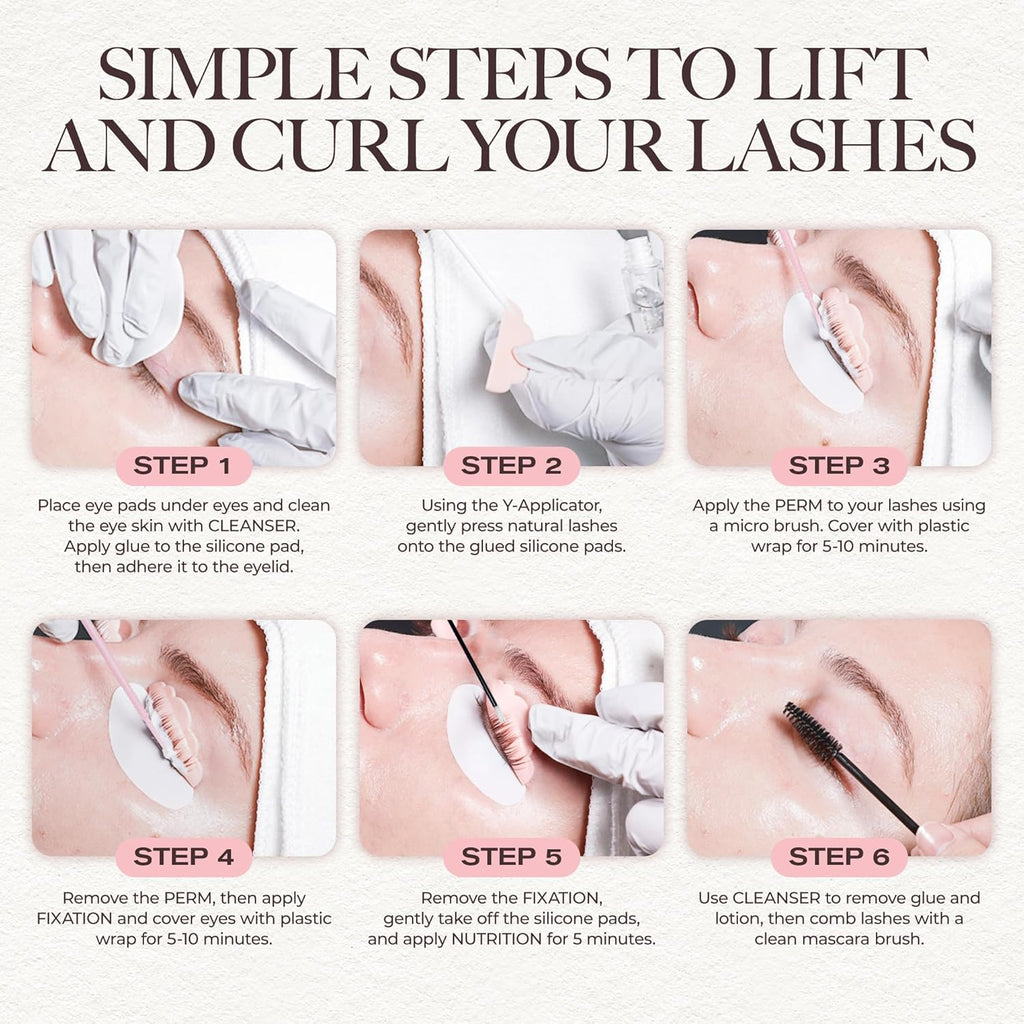 SIMPLE STEPS TO LIFT AND CURL YOUR LASHES

STEP 1

Place eye pads under eyes and clean the eye skin with CLEANSER. Apply glue to the silicone pad, then adhere it to the eyelid.

STEP 2

Using the Y-Applicator, gently press natural lashes onto the glued silicone pads.

STEP 3

Apply the PERM to your lashes using a micro brush. Cover with plastic wrap for 5-10 minutes.

STEP 4

Remove the PERM, then apply FIXATION and cover eyes with plastic wrap for 5-10 minutes.

STEP 5

Remove the FIXATION, gently take off the silicone pads, and apply NUTRITION for 5 minutes.

STEP 6

Use CLEANSER to remove glue and lotion, then comb lashes with a clean mascara brush.