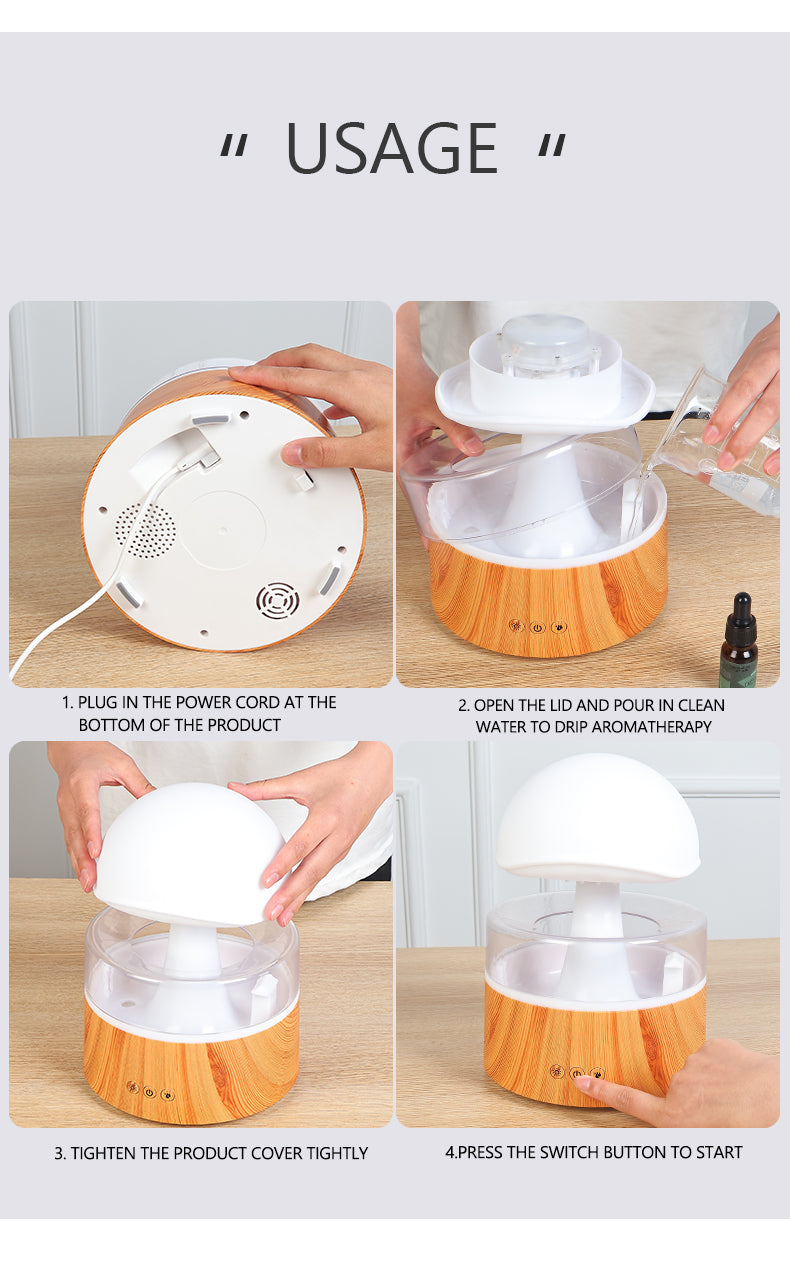 " USAGE "

1. PLUG IN THE POWER CORD AT THE BOTTOM OF THE PRODUCT

2. OPEN THE LID AND POUR IN CLEAN WATER TO DRIP AROMATHERAPY

3. TIGHTEN THE PRODUCT COVER TIGHTLY

4.PRESS THE SWITCH BUTTON TO START