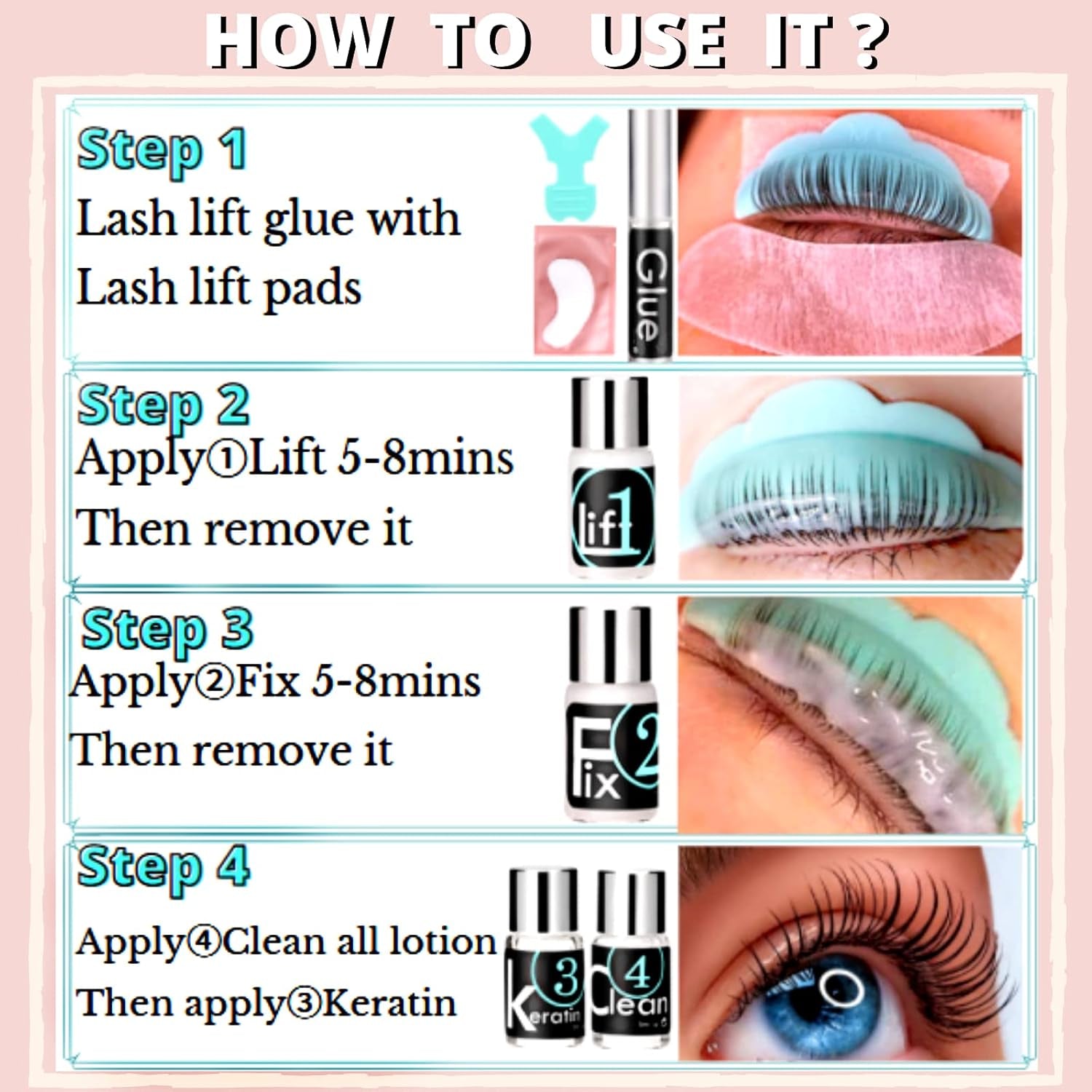 HOW TO USE IT ?

Step 1
Lash lift glue with
Lash lift pads

Glue

Step 2
Apply①Lift 5-8mins
Then remove it

lift 1

Step 3
Apply②Fix 5-8mins
Then remove it

Fix 2

Step 4
Apply④Clean all lotion
Then apply③Keratin

Keratin 3
Clean 4